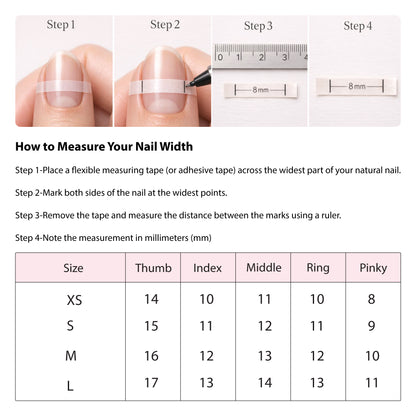 Step 1

Step 2

Step 3

0 1 2 3 4

8mm

Step 4

8mm

How to Measure Your Nail Width

Step 1-Place a flexible measuring tape (or adhesive tape) across the widest part of your natural nail.

Step 2-Mark both sides of the nail at the widest points.

Step 3-Remove the tape and measure the distance between the marks using a ruler.

Step 4-Note the measurement in millimeters (mm)

| Size | Thumb | Index | Middle | Ring | Pinky |
|---|---|---|---|---|---|
| XS | 14 | 10 | 11 | 10 | 8 |
| S | 15 | 11 | 12 | 11 | 9 |
| M | 16 | 12 | 13 | 12 | 10 |
| L | 17 | 13 | 14 | 13 | 11 |