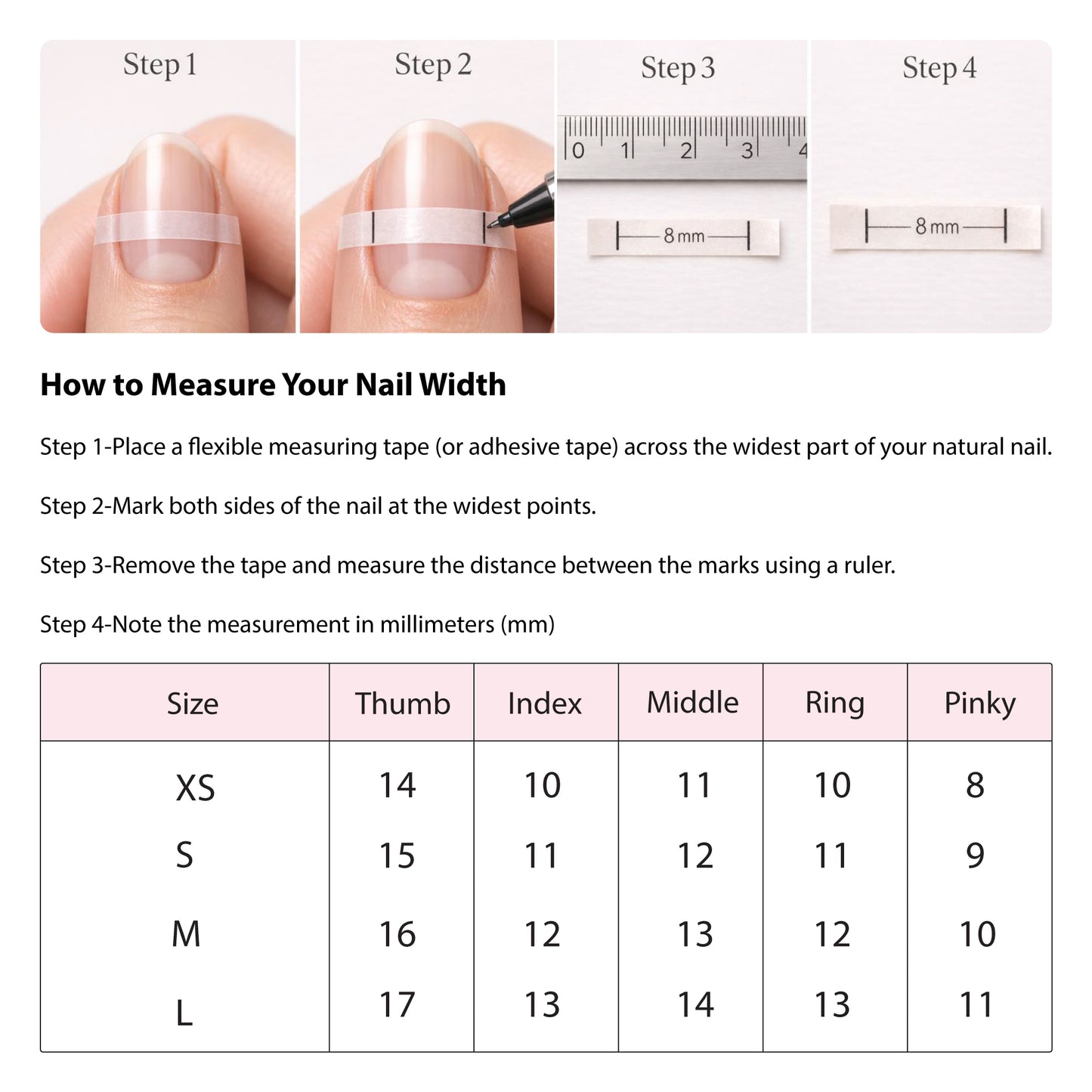 Step 1

Step 2

Step 3

0 1 2 3 4

8 mm

Step 4

8 mm

How to Measure Your Nail Width

Step 1-Place a flexible measuring tape (or adhesive tape) across the widest part of your natural nail.

Step 2-Mark both sides of the nail at the widest points.

Step 3-Remove the tape and measure the distance between the marks using a ruler.

Step 4-Note the measurement in millimeters (mm)

| Size | Thumb | Index | Middle | Ring | Pinky |
|---|---|---|---|---|---|
| XS | 14 | 10 | 11 | 10 | 8 |
| S | 15 | 11 | 12 | 11 | 9 |
| M | 16 | 12 | 13 | 12 | 10 |
| L | 17 | 13 | 14 | 13 | 11 |